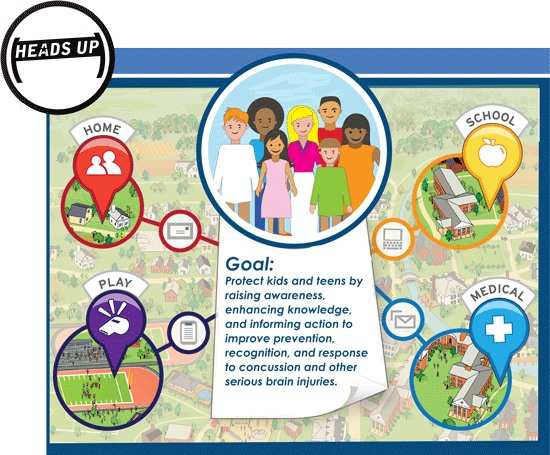 HEADS UP

HOME

SCHOOL

PLAY

MEDICAL

Goal:
Protect kids and teens by raising awareness, enhancing knowledge, and informing action to improve prevention, recognition, and response to concussion and other serious brain injuries.